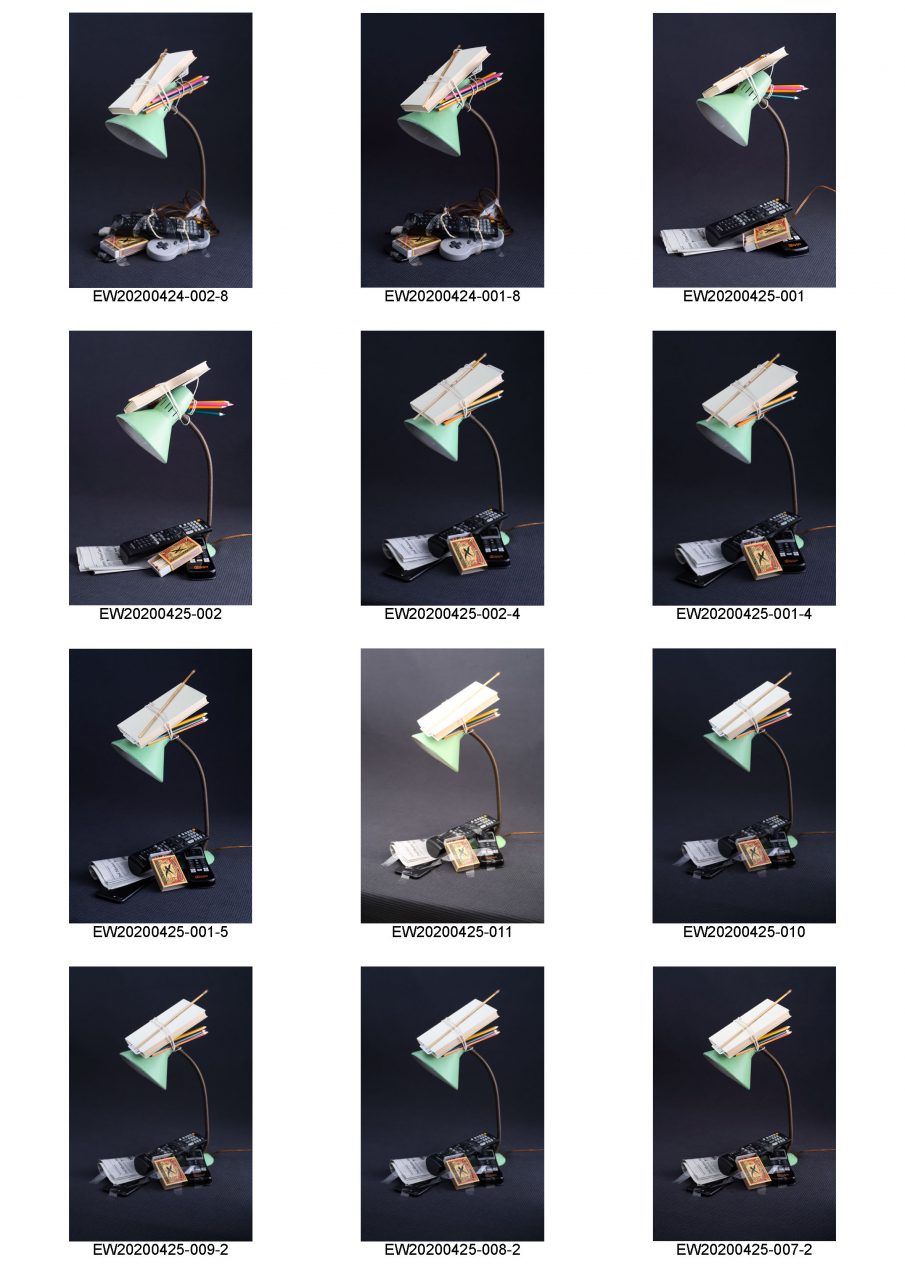 EW20200424-002-8

EW20200424-001-8

EW20200425-001

EW20200425-002

EW20200425-002-4

EW20200425-001-4

EW20200425-001-5

EW20200425-011

EW20200425-010

EW20200425-009-2

EW20200425-008-2

EW20200425-007-2