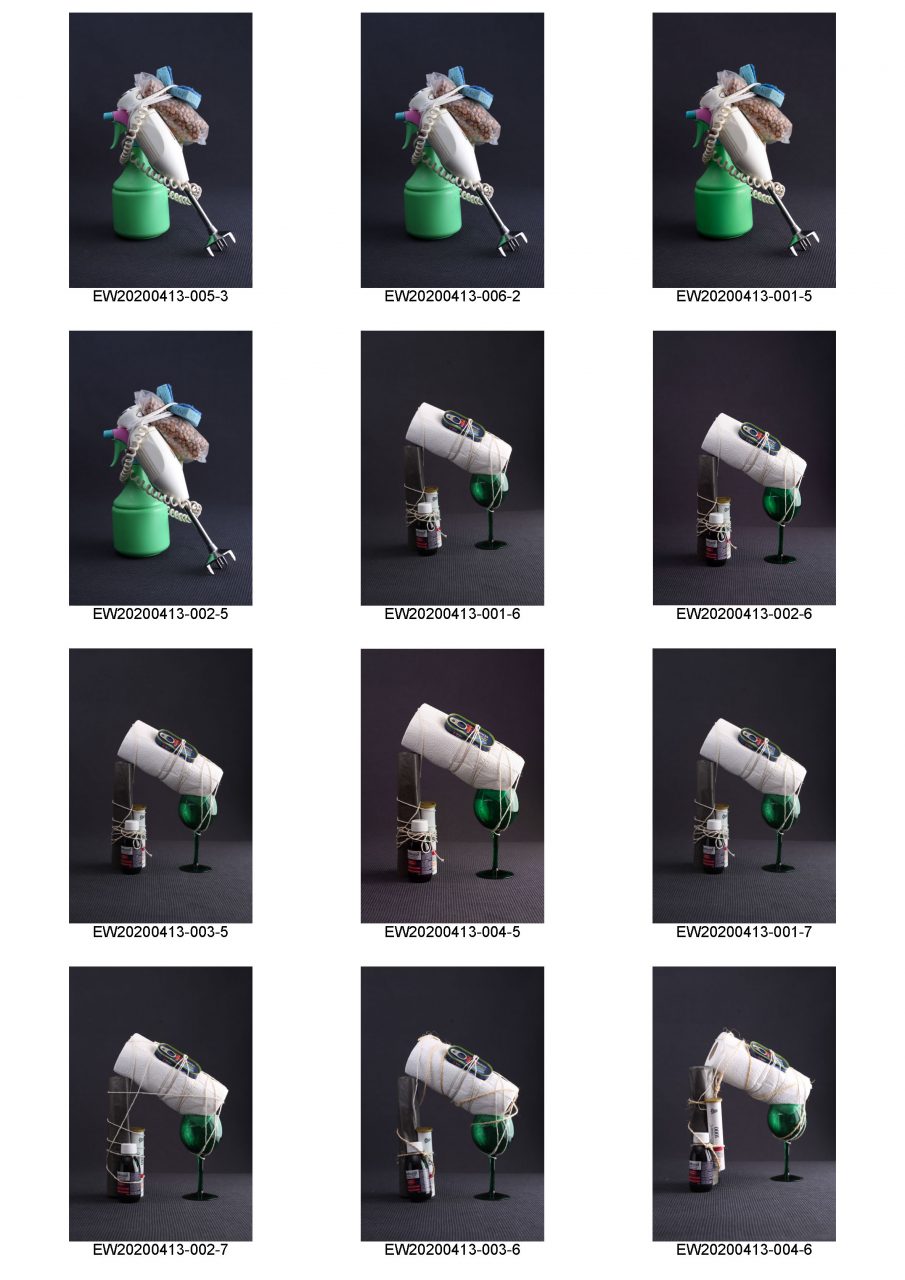 EW20200413-005-3

EW20200413-006-2

EW20200413-001-5

EW20200413-002-5

EW20200413-001-6

EW20200413-002-6

EW20200413-003-5

EW20200413-004-5

EW20200413-001-7

EW20200413-002-7

EW20200413-003-6

EW20200413-004-6